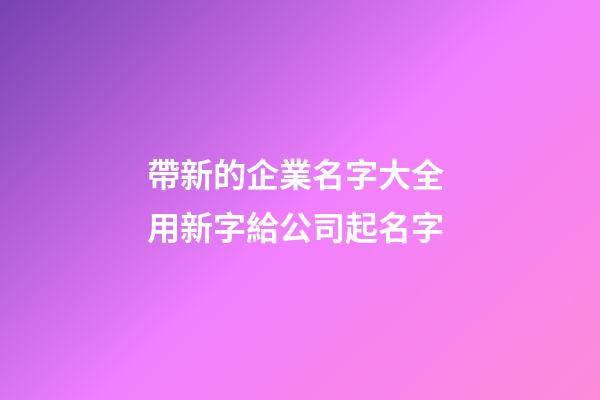 帶新的企業名字大全
用新字給公司起名字